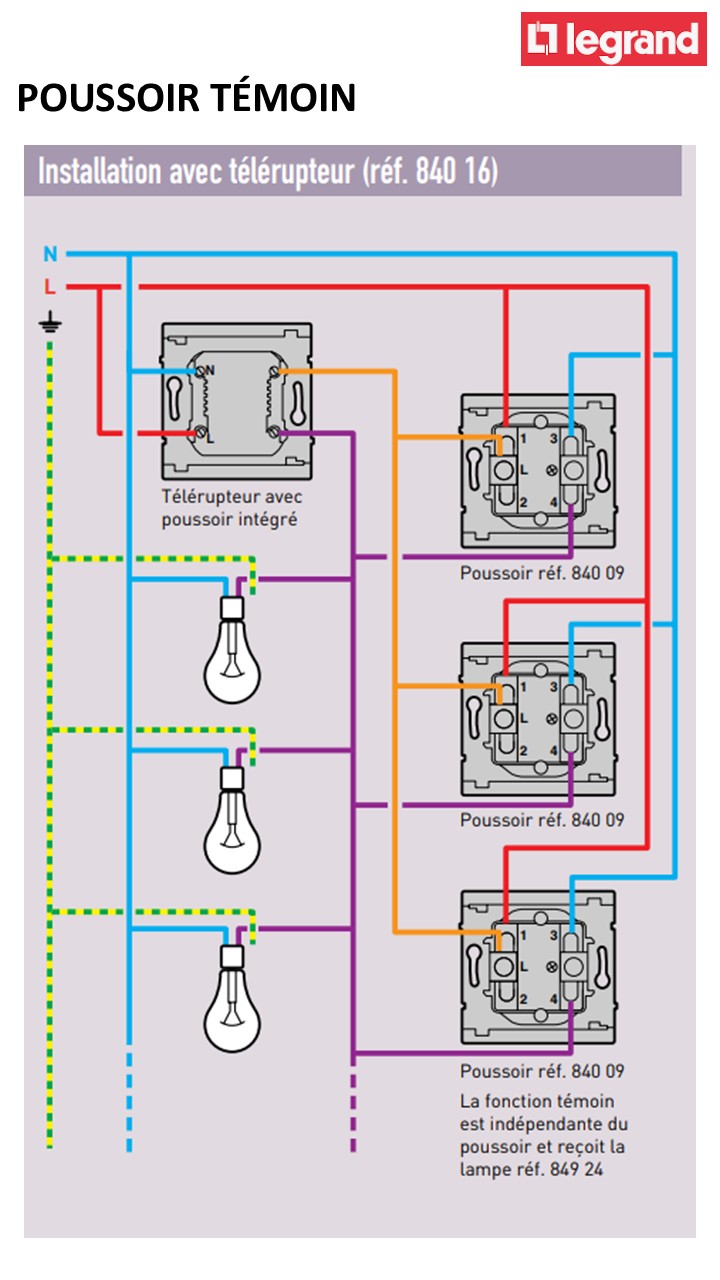 legrand

POUSSOIR TÉMOIN

Installation avec télérupteur (réf. 840 16)

N
L

N
L

Télérupteur avec poussoir intégré

1 3
L
2 4
Poussoir réf. 840 09

1 3
L
2 4
Poussoir réf. 840 09

1 3
L
2 4
Poussoir réf. 840 09

La fonction témoin est indépendante du poussoir et reçoit la lampe réf. 849 24