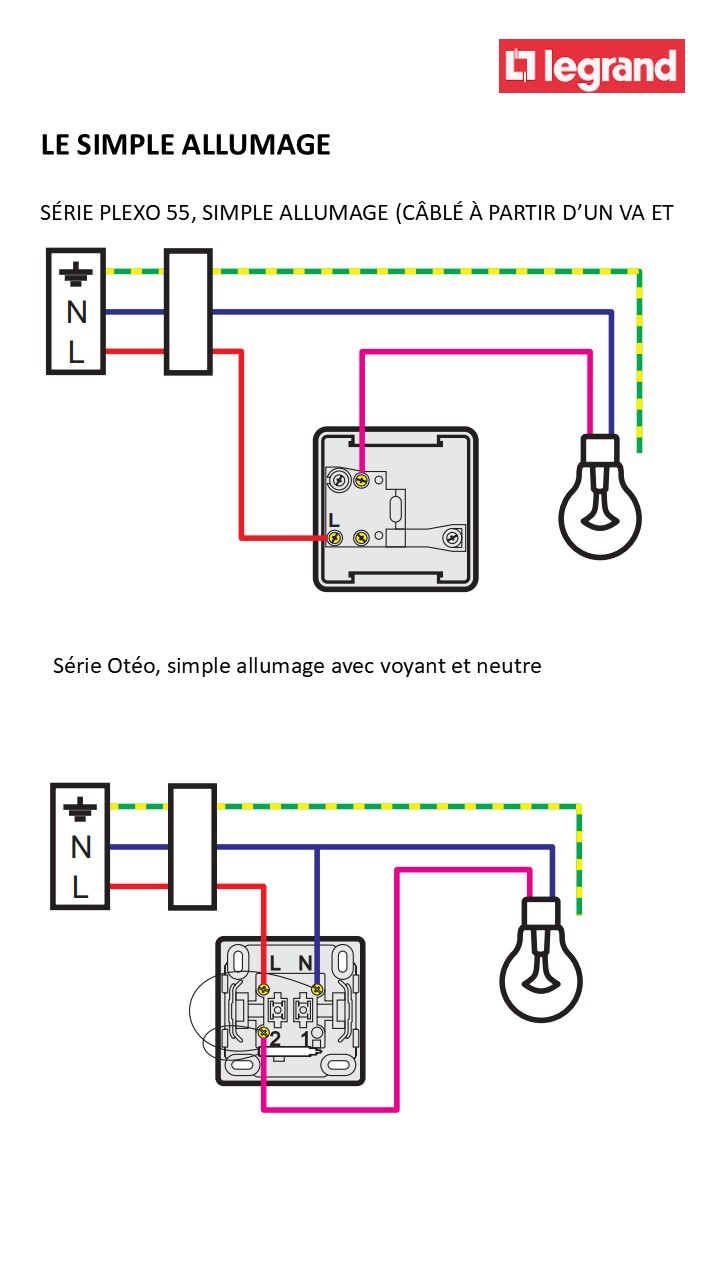 legrand

LE SIMPLE ALLUMAGE

SÉRIE PLEXO 55, SIMPLE ALLUMAGE (CÂBLÉ À PARTIR D'UN VA ET

N
L

L

Série Otéo, simple allumage avec voyant et neutre

N
L

L N
2 1