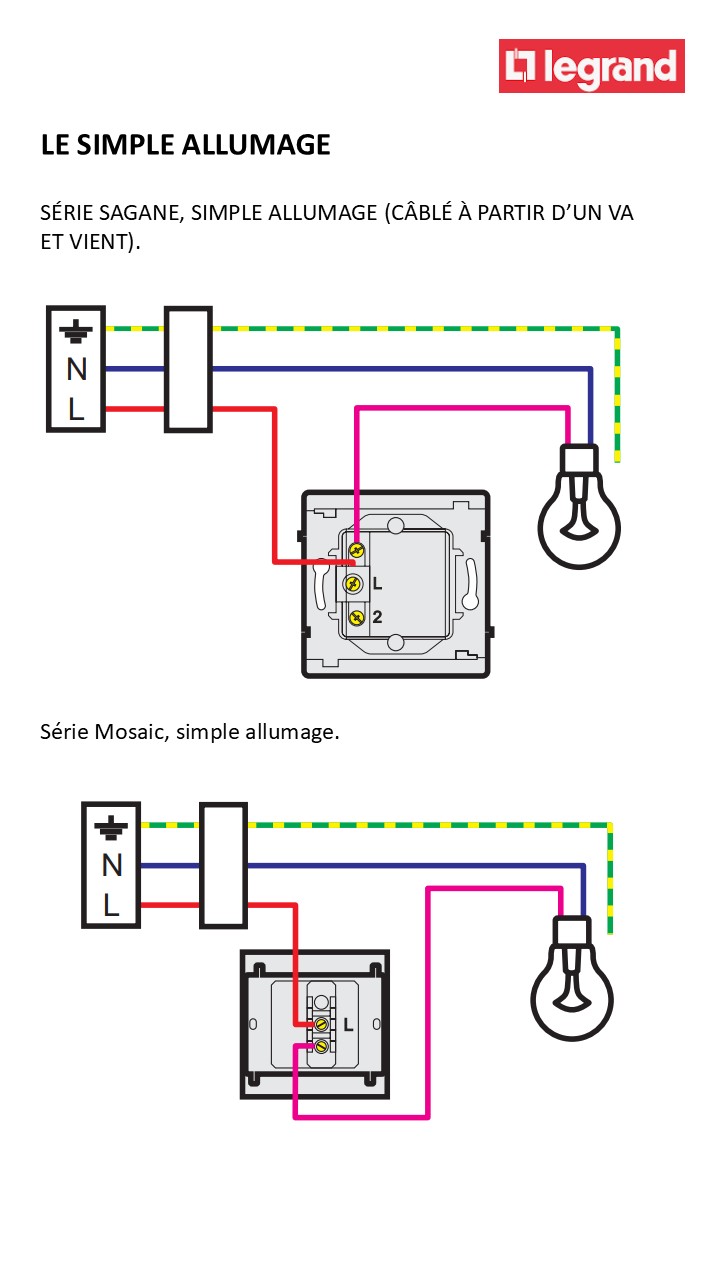 legrand

LE SIMPLE ALLUMAGE

SÉRIE SAGANE, SIMPLE ALLUMAGE (CÂBLÉ À PARTIR D'UN VA ET VIENT).

N
L

L
2

Série Mosaic, simple allumage.

N
L

L