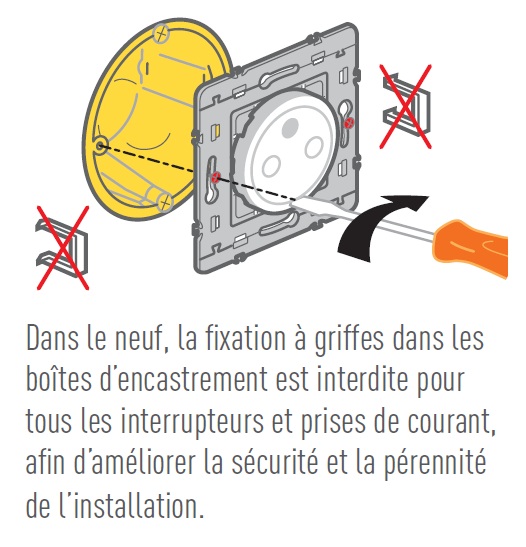 Dans le neuf, la fixation à griffes dans les boîtes d'encastrement est interdite pour tous les interrupteurs et prises de courant, afin d'améliorer la sécurité et la pérennité de l'installation.